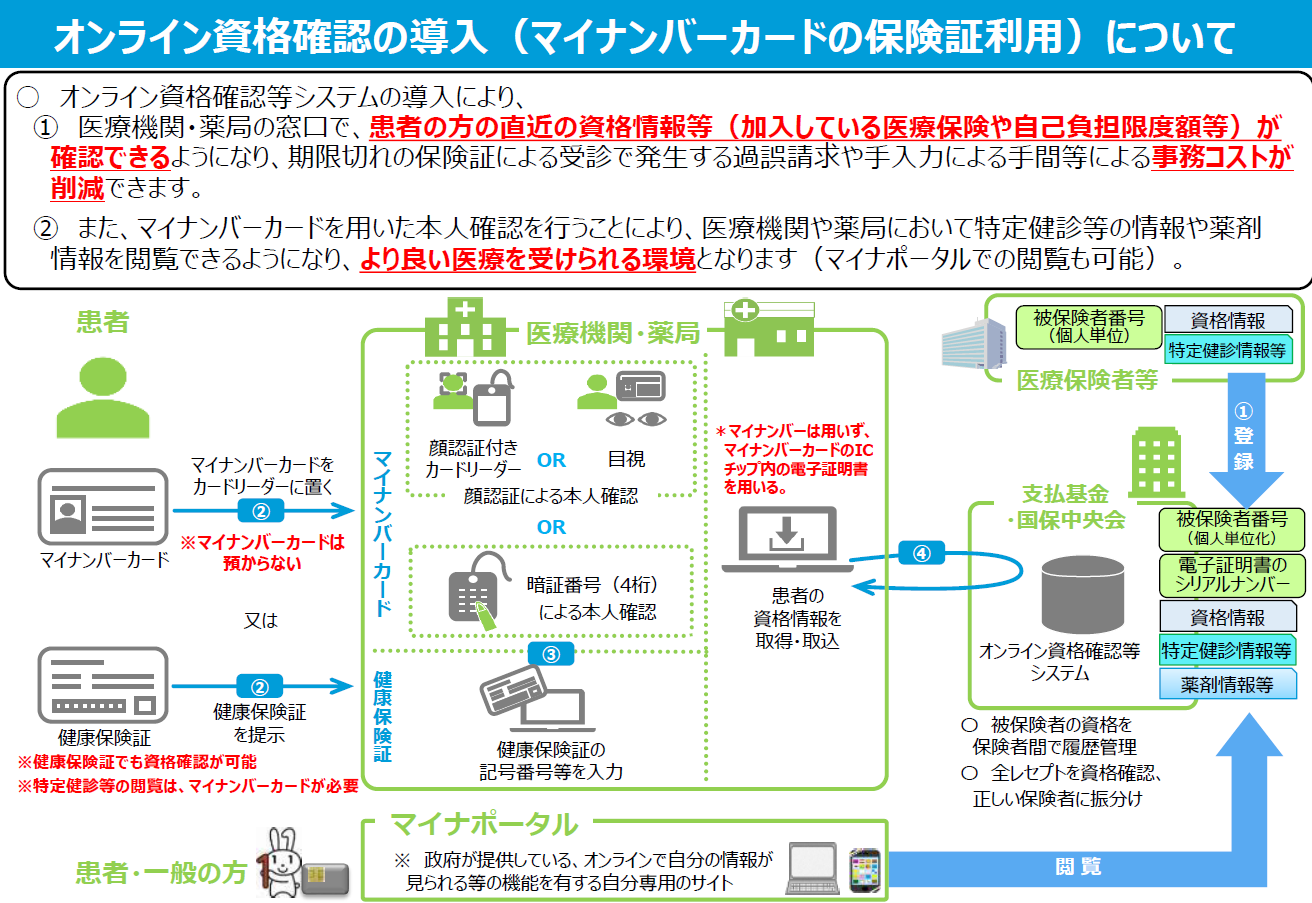 オンライン資格確認の導入（マイナンバーカードの保険証利用）について

○ オンライン資格確認等システムの導入により、
① 医療機関・薬局の窓口で、患者の方の直近の資格情報等（加入している医療保険や自己負担限度額等）が確認できるようになり、期限切れの保険証による受診で発生する過誤請求や手入力による手間等による事務コストが削減できます。
② また、マイナンバーカードを用いた本人確認を行うことにより、医療機関や薬局において特定健診等の情報や薬剤情報を閲覧できるようになり、より良い医療を受けられる環境となります（マイナポータルでの閲覧も可能）。

患者

マイナンバーカード

マイナンバーカードをカードリーダーに置く

②

※マイナンバーカードは預からない

又は

健康保険証

②

健康保険証を提示

※健康保険証でも資格確認が可能
※特定健診等の閲覧は、マイナンバーカードが必要

医療機関・薬局

マイナンバーカード

顔認証付きカードリーダー

OR

目視

顔認証による本人確認

OR

暗証番号（4桁）による本人確認

健康保険証

③

健康保険証の記号番号等を入力

＊マイナンバーは用いず、マイナンバーカードのICチップ内の電子証明書を用いる。

患者の資格情報を取得・取込

④

被保険者番号（個人単位）

資格情報

特定健診情報等

医療保険者等

①登録

支払基金・国保中央会

オンライン資格確認等システム

被保険者番号（個人単位化）

電子証明書のシリアルナンバー

資格情報

特定健診情報等

薬剤情報等

○ 被保険者の資格を保険者間で履歴管理
○ 全レセプトを資格確認、正しい保険者に振分け

患者・一般の方

マイナポータル

※ 政府が提供している、オンラインで自分の情報が見られる等の機能を有する自分専用のサイト

閲覧